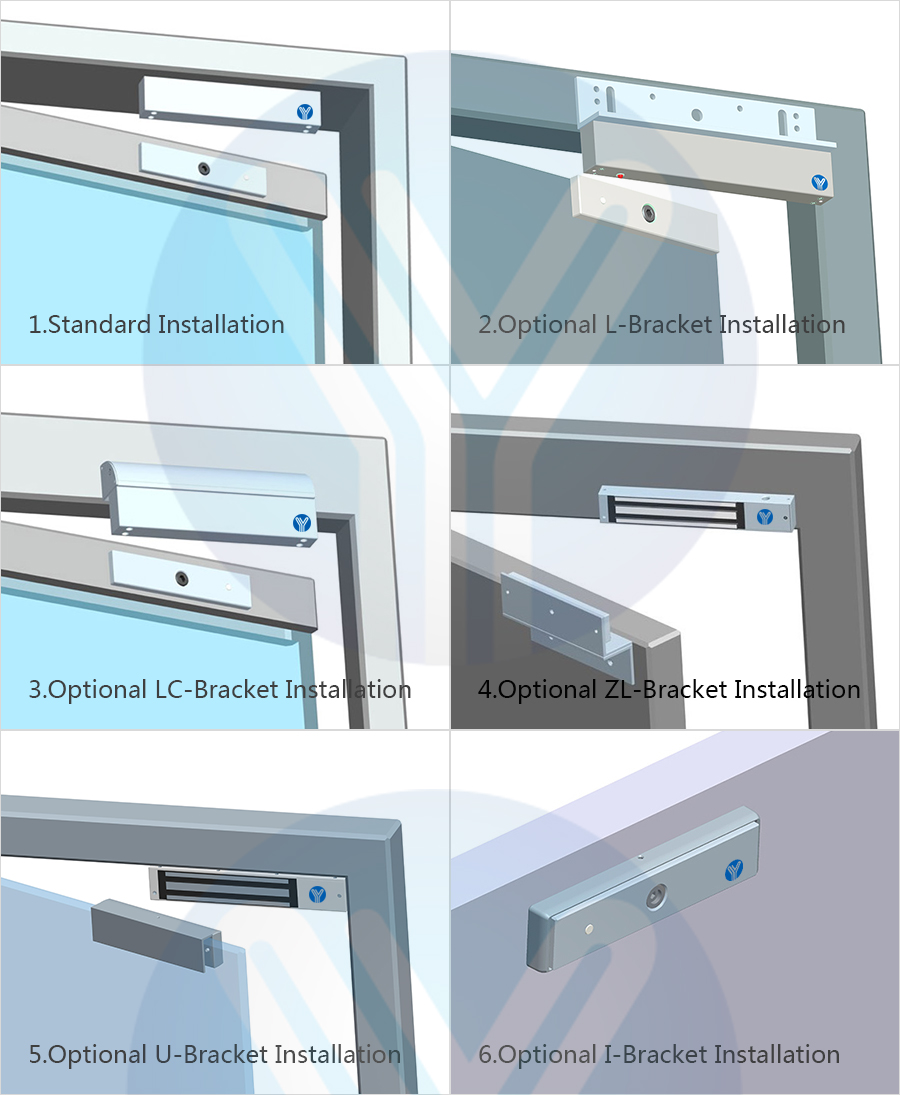 1.Standard Installation

2.Optional L-Bracket Installation

3.Optional LC-Bracket Installation

4.Optional ZL-Bracket Installation

5.Optional U-Bracket Installation

6.Optional I-Bracket Installation